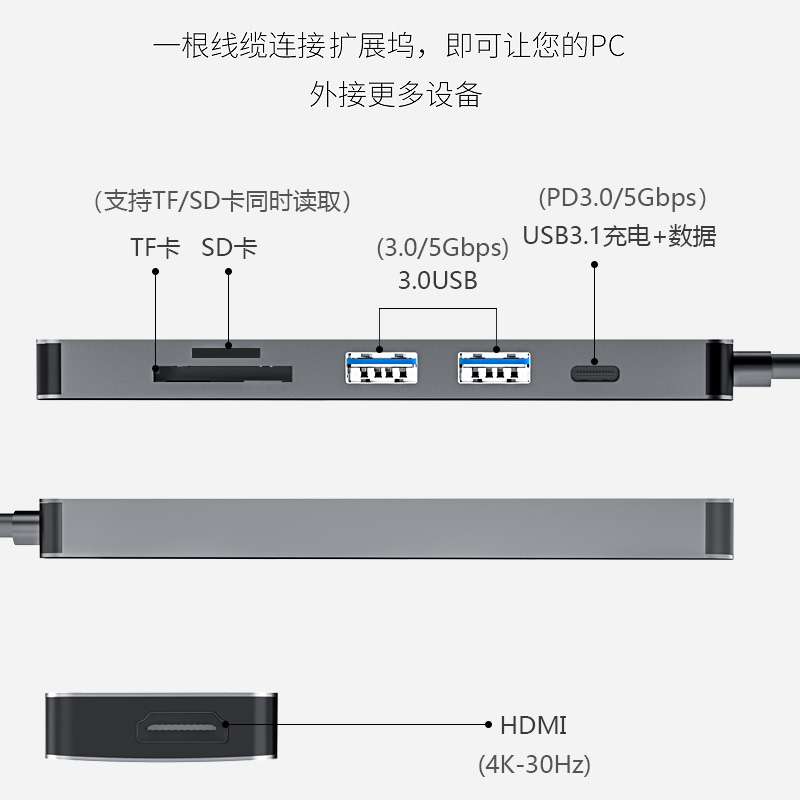 一根线缆连接扩展坞，即可让您的PC
外接更多设备

（支持TF/SD卡同时读取）
TF卡 SD卡

(3.0/5Gbps)
3.0USB

(PD3.0/5Gbps)
USB3.1充电+数据

HDMI
(4K-30Hz)